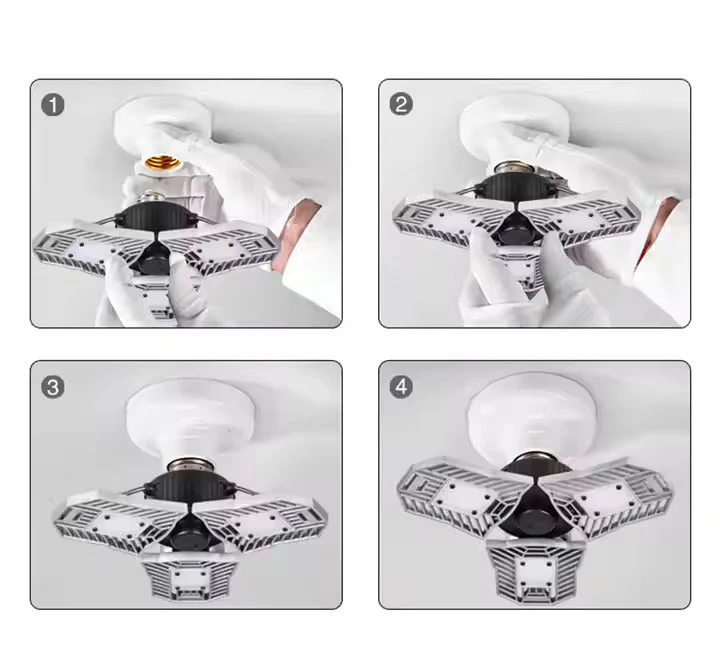 1

2

3

4